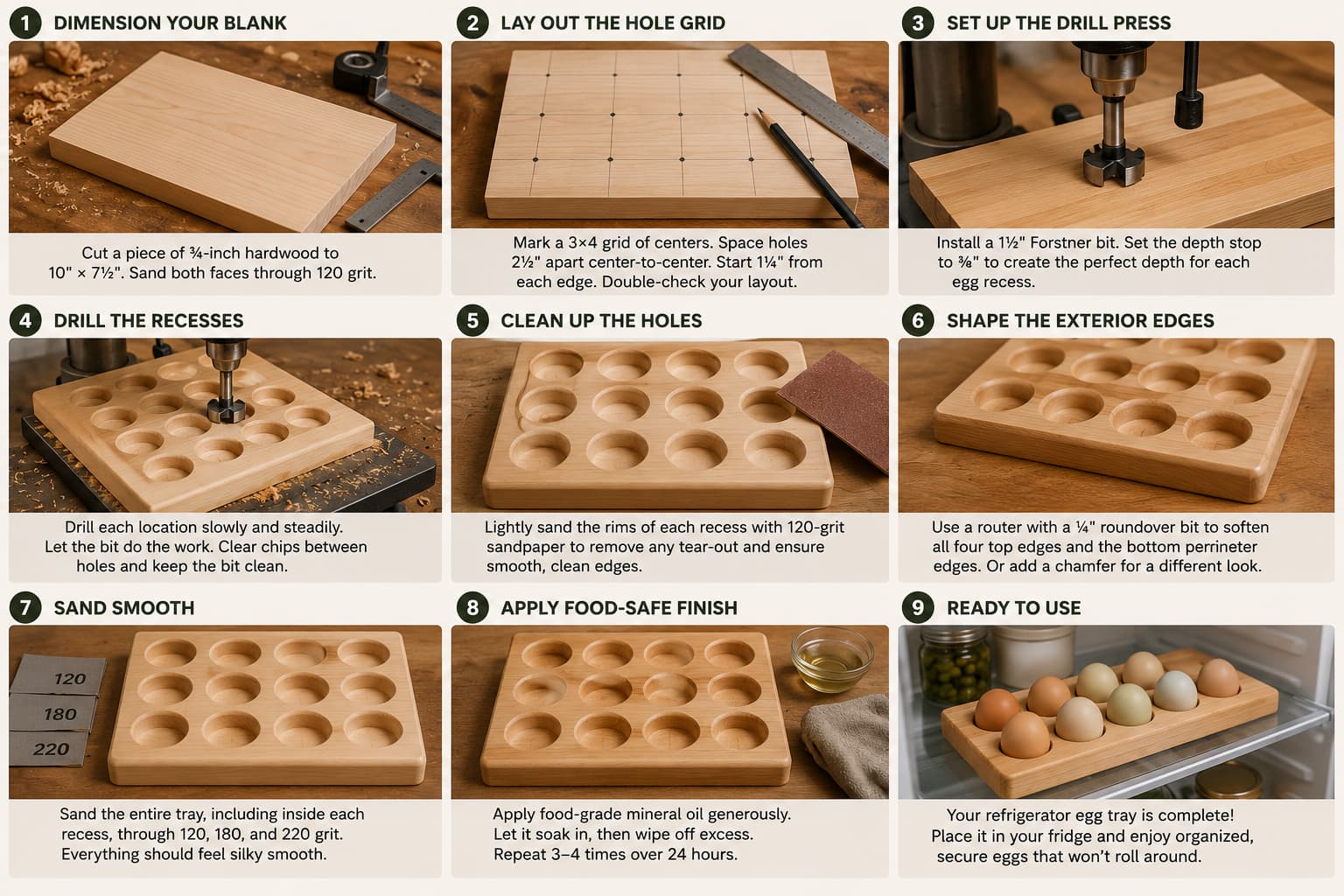 1 DIMENSION YOUR BLANK

Cut a piece of ¾-inch hardwood to 10" × 7½". Sand both faces through 120 grit.

2 LAY OUT THE HOLE GRID

Mark a 3×4 grid of centers. Space holes 2½" apart center-to-center. Start 1¼" from each edge. Double-check your layout.

3 SET UP THE DRILL PRESS

Install a 1½" Forstner bit. Set the depth stop to ⅜" to create the perfect depth for each egg recess.

4 DRILL THE RECESSES

Drill each location slowly and steadily. Let the bit do the work. Clear chips between holes and keep the bit clean.

5 CLEAN UP THE HOLES

Lightly sand the rims of each recess with 120-grit sandpaper to remove any tear-out and ensure smooth, clean edges.

6 SHAPE THE EXTERIOR EDGES

Use a router with a ¼" roundover bit to soften all four top edges and the bottom perrineter edges. Or add a chamfer for a different look.

7 SAND SMOOTH

120
180
220

Sand the entire tray, including inside each recess, through 120, 180, and 220 grit. Everything should feel silky smooth.

8 APPLY FOOD-SAFE FINISH

Apply food-grade mineral oil generously. Let it soak in, then wipe off excess. Repeat 3–4 times over 24 hours.

9 READY TO USE

Your refrigerator egg tray is complete! Place it in your fridge and enjoy organized, secure eggs that won't roll around.