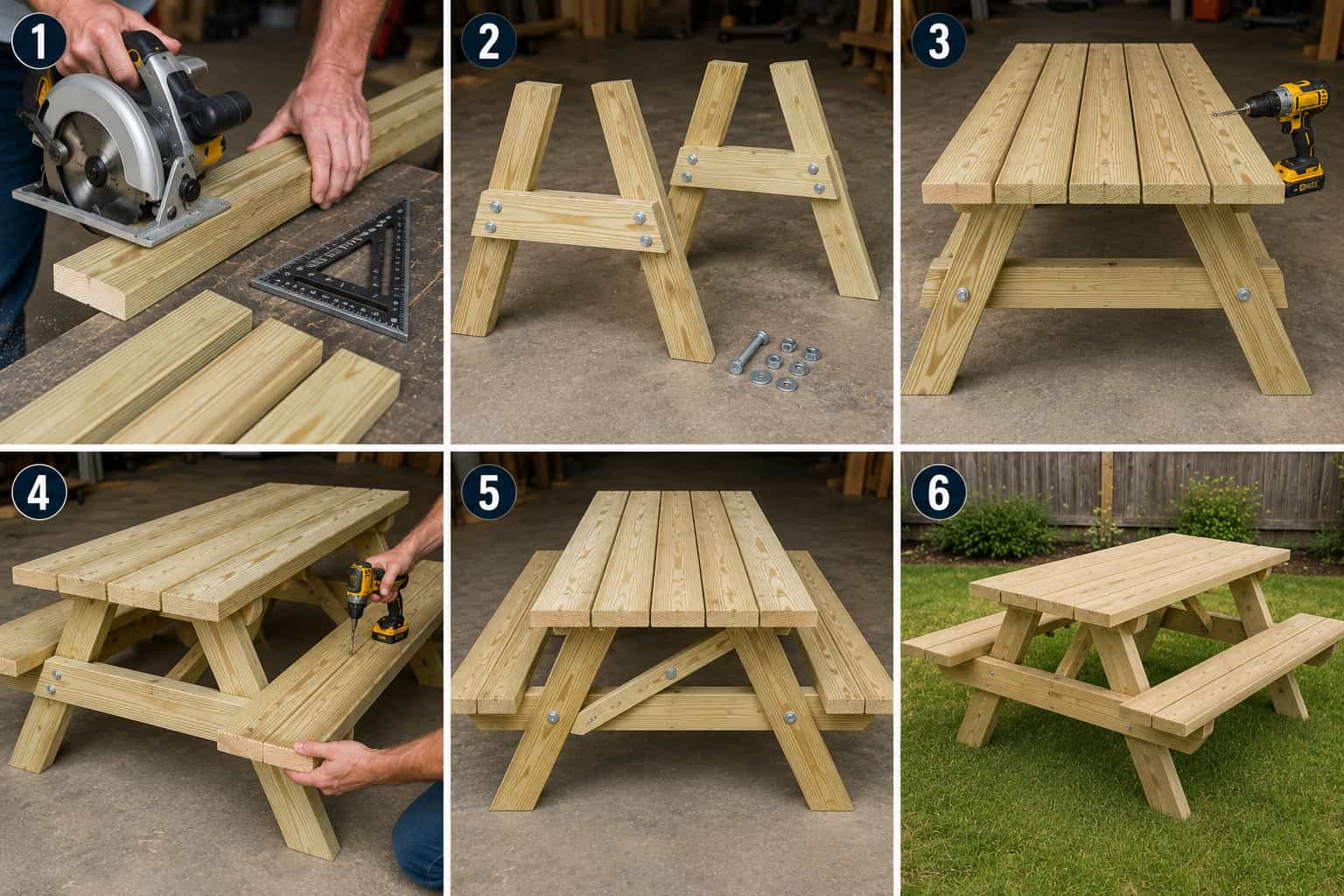 1

2

3

4

5

6